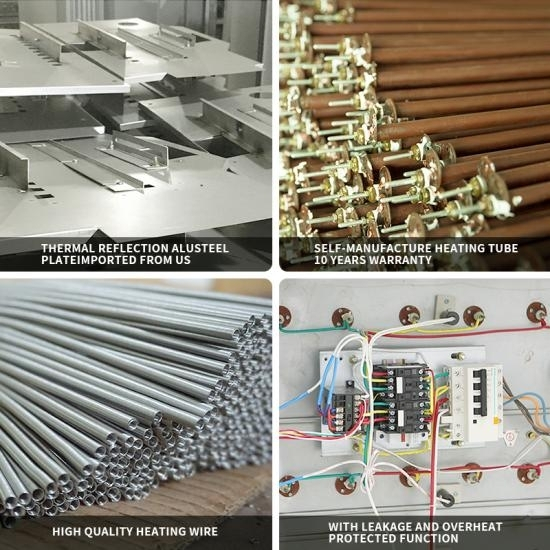 THERMAL REFLECTION ALUSTEEL PLATEIMPORTED FROM US

SELF-MANUFACTURE HEATING TUBE 10 YEARS WARRANTY

HIGH QUALITY HEATING WIRE

WITH LEAKAGE AND OVERHEAT PROTECTED FUNCTION